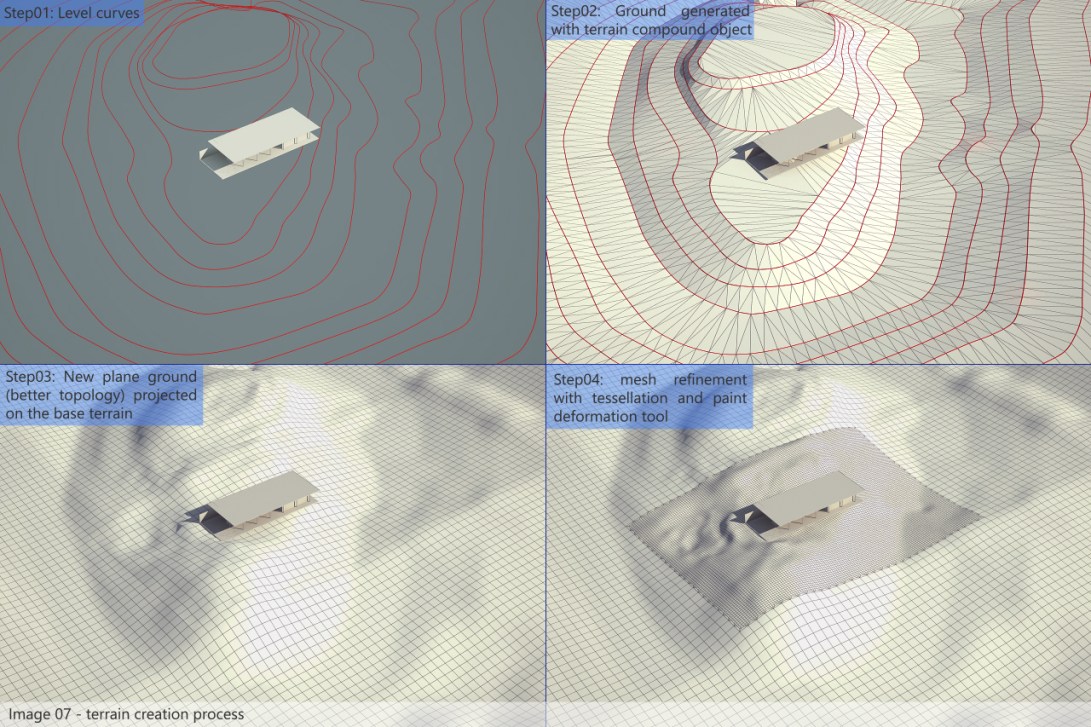 Step01: Level curves

Step02: Ground generated with terrain compound object

Step03: New plane ground (better topology) projected on the base terrain

Step04: mesh refinement with tessellation and paint deformation tool

Image 07 - terrain creation process